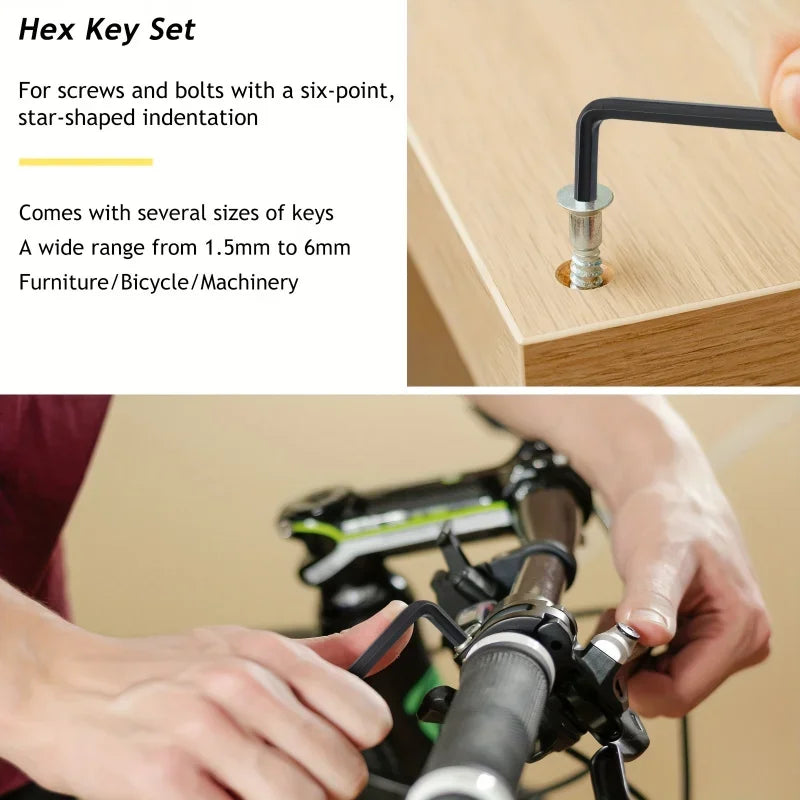 Hex Key Set

For screws and bolts with a six-point, star-shaped indentation

Comes with several sizes of keys
A wide range from 1.5mm to 6mm
Furniture/Bicycle/Machinery